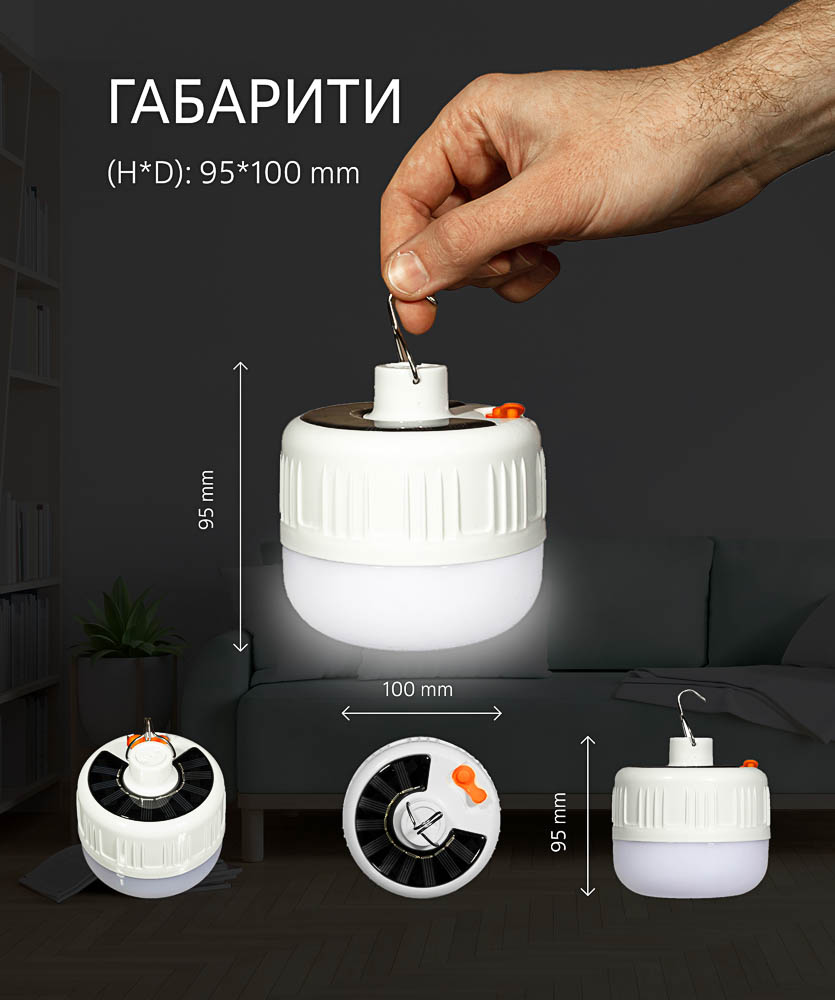 ГАБАРИТИ

(H*D): 95*100 mm

95 mm

100 mm

95 mm